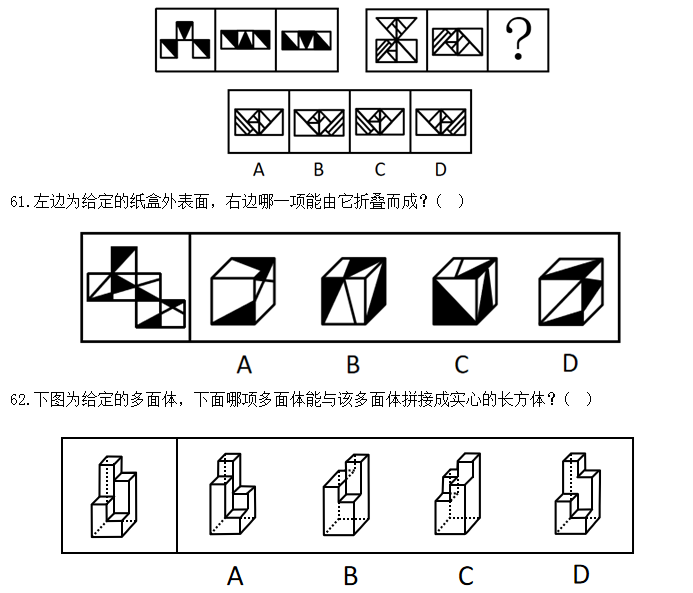 ?

A B C D

61.左边为给定的纸盒外表面，右边哪一项能由它折叠而成？（ ）

A B C D

62.下图为给定的多面体，下面哪项多面体能与该多面体拼接成实心的长方体？（ ）

A B C D