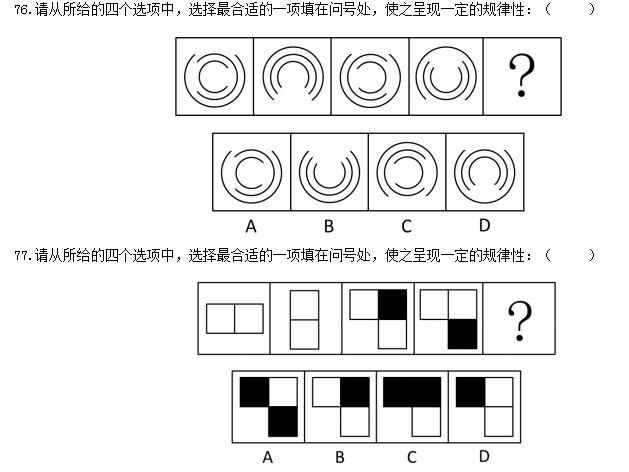 76.请从所给的四个选项中，选择最合适的一项填在问号处，使之呈现一定的规律性：（　　）

?

A　B　C　D

77.请从所给的四个选项中，选择最合适的一项填在问号处，使之呈现一定的规律性：（　　）

?

A　B　C　D